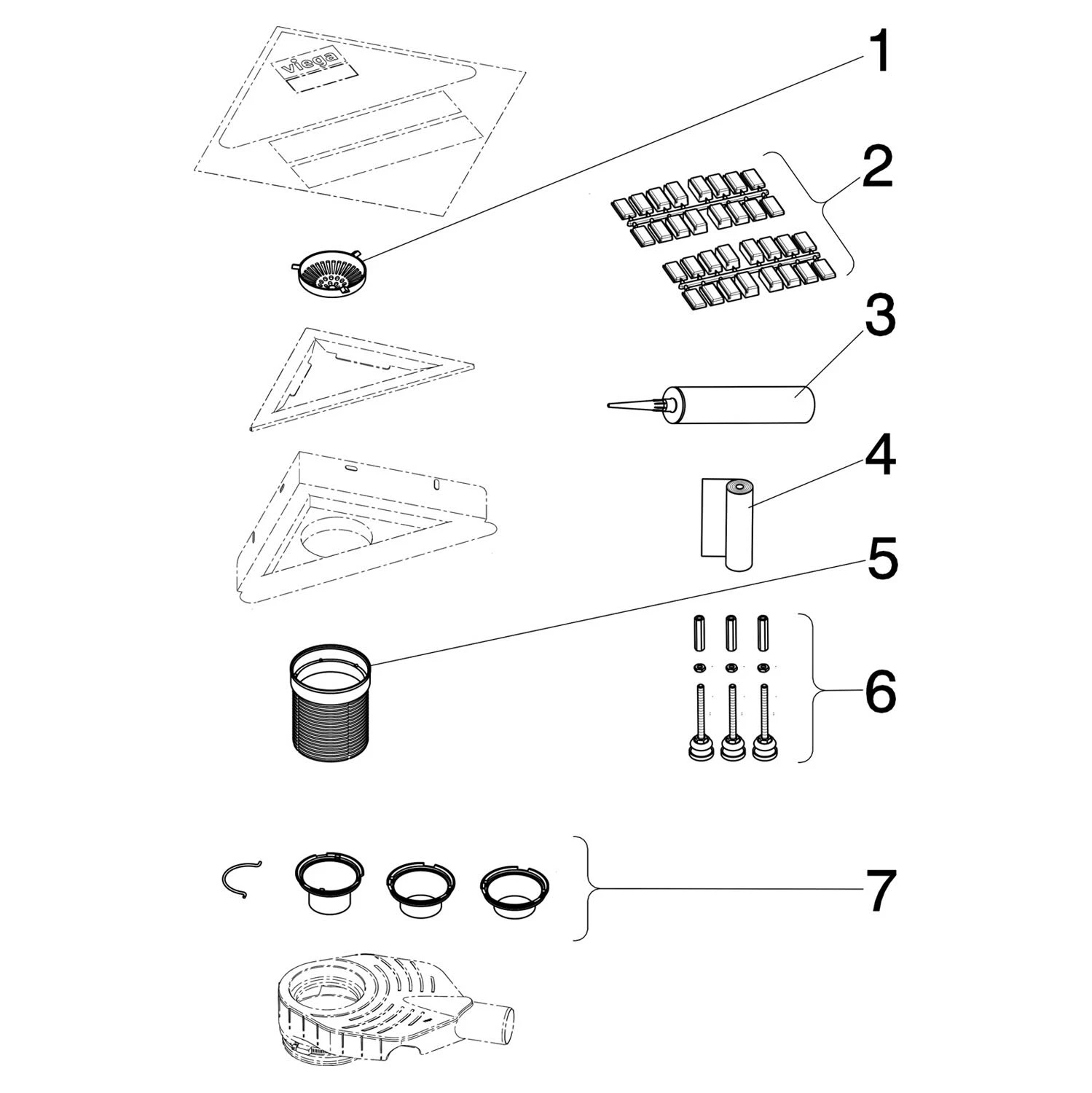 viega
1
2
3
4
5
6
7